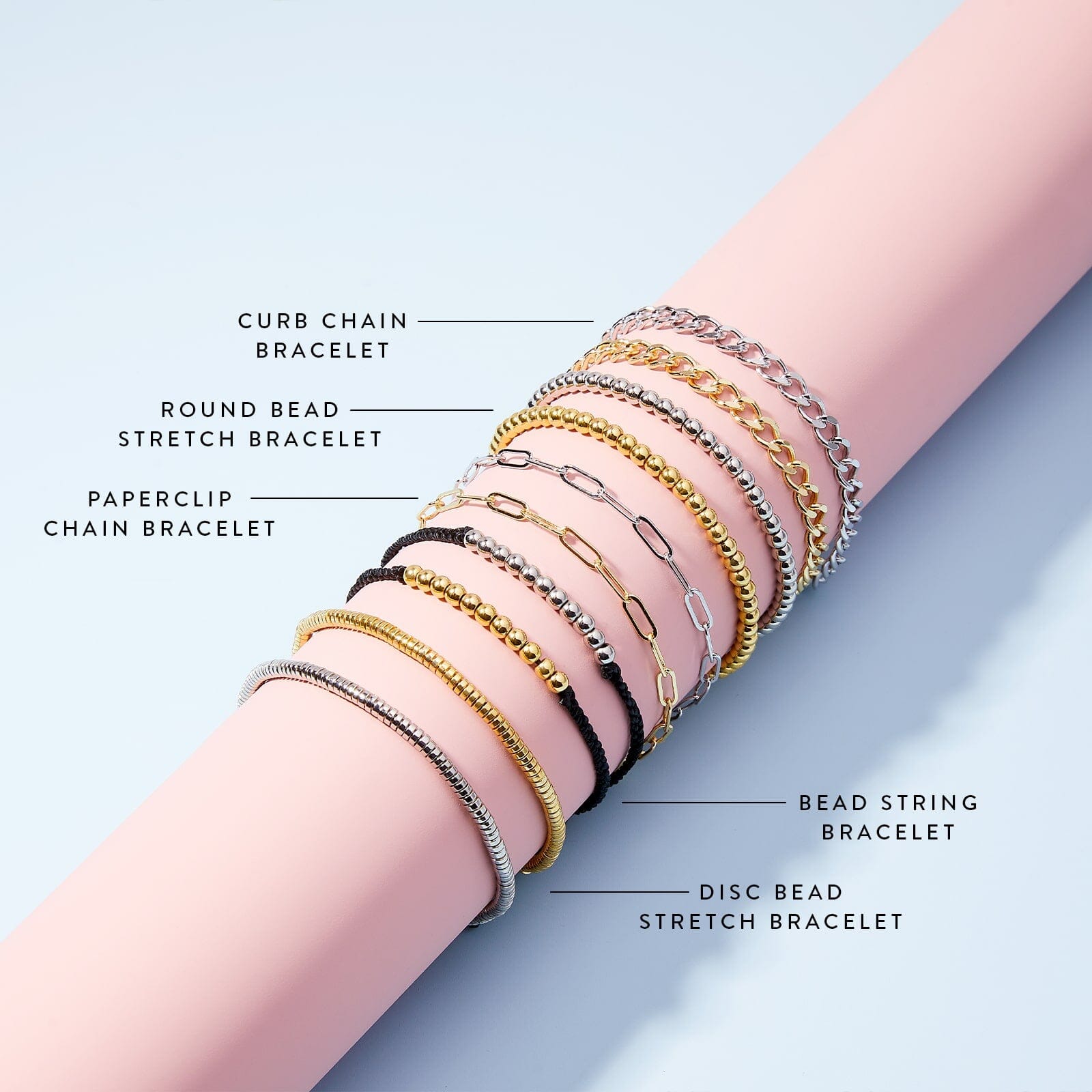 CURB CHAIN
BRACELET

ROUND BEAD
STRETCH BRACELET

PAPERCLIP
CHAIN BRACELET

BEAD STRING
BRACELET

DISC BEAD
STRETCH BRACELET